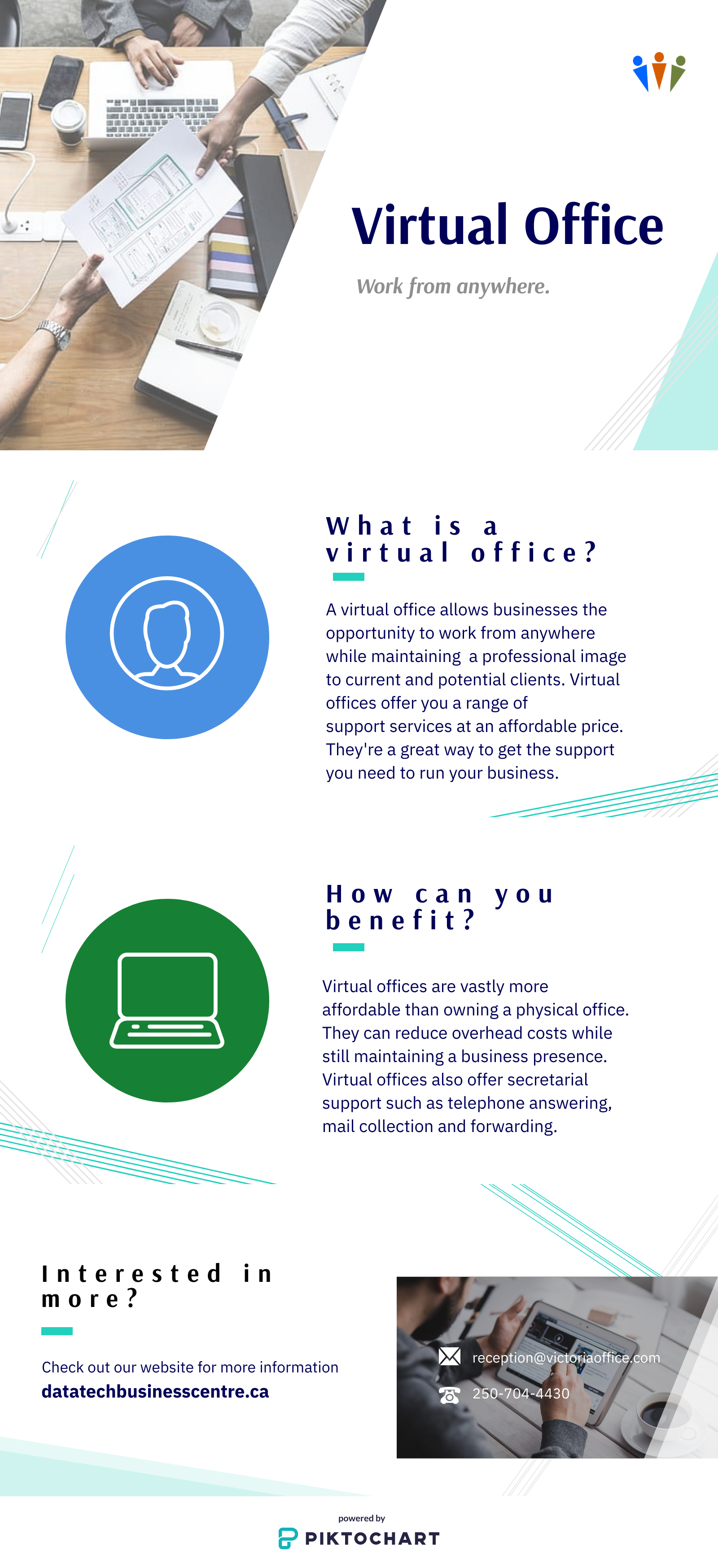 Virtual Office

Work from anywhere.

What is a virtual office?

A virtual office allows businesses the opportunity to work from anywhere while maintaining a professional image to current and potential clients. Virtual offices offer you a range of support services at an affordable price. They're a great way to get the support you need to run your business.

How can you benefit?

Virtual offices are vastly more affordable than owning a physical office. They can reduce overhead costs while still maintaining a business presence. Virtual offices also offer secretarial support such as telephone answering, mail collection and forwarding.

Interested in more?

Check out our website for more information
datatechbusinesscentre.ca

reception@victoriaoffice.com
250-704-4430

powered by
PIKTOCHART